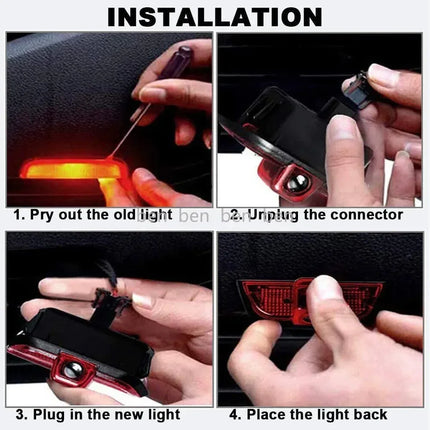 INSTALLATION

1. Pry out the old light

2. Unplug the connector

ben ben ben ben

3. Plug in the new light

4. Place the light back